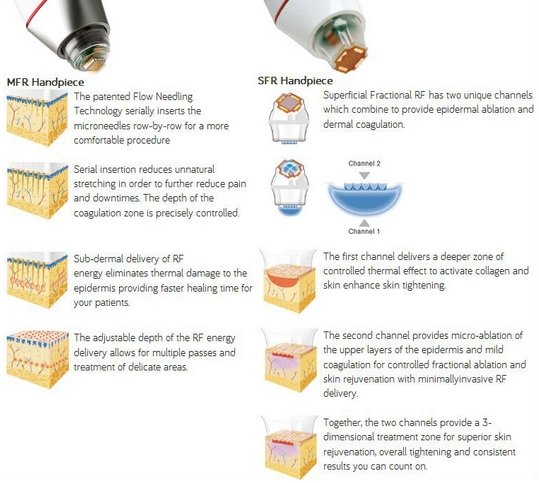 MFR Handpiece

The patented Flow Needling Technology serially inserts the microneedles row-by-row for a more comfortable procedure

Serial insertion reduces unnatural stretching in order to further reduce pain and downtimes. The depth of the coagulation zone is precisely controlled.

Sub-dermal delivery of RF energy eliminates thermal damage to the epidermis providing faster healing time for your patients.

The adjustable depth of the RF energy delivery allows for multiple passes and treatment of delicate areas.

SFR Handpiece

Superficial Fractional RF has two unique channels which combine to provide epidermal ablation and dermal coagulation.

Channel 2

Channel 1

The first channel delivers a deeper zone of controlled thermal effect to activate collagen and skin enhance skin tightening.

The second channel provides micro-ablation of the upper layers of the epidermis and mild coagulation for controlled fractional ablation and skin rejuvenation with minimallyinvasive RF delivery.

Together, the two channels provide a 3-dimensional treatment zone for superior skin rejuvenation, overall tightening and consistent results you can count on.