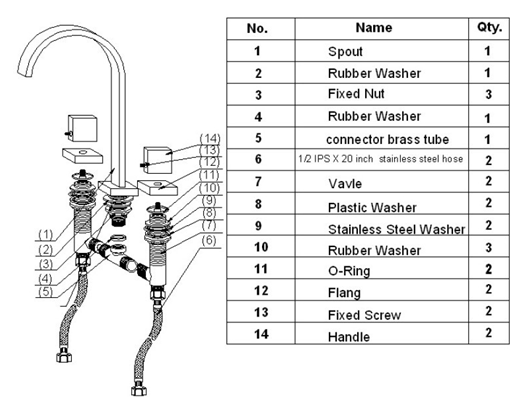 (14)
(13)
(12)
(11)
(10)
(9)
(8)
(7)
(6)
(1)
(2)
(3)
(4)
(5)

| No. | Name | Qty. |
|---|---|---|
| 1 | Spout | 1 |
| 2 | Rubber Washer | 1 |
| 3 | Fixed Nut | 3 |
| 4 | Rubber Washer | 1 |
| 5 | connector brass tube | 1 |
| 6 | 1/2 IPS X 20 inch stainless steel hose | 2 |
| 7 | Vavle | 2 |
| 8 | Plastic Washer | 2 |
| 9 | Stainless Steel Washer | 2 |
| 10 | Rubber Washer | 3 |
| 11 | O-Ring | 2 |
| 12 | Flang | 2 |
| 13 | Fixed Screw | 2 |
| 14 | Handle | 2 |