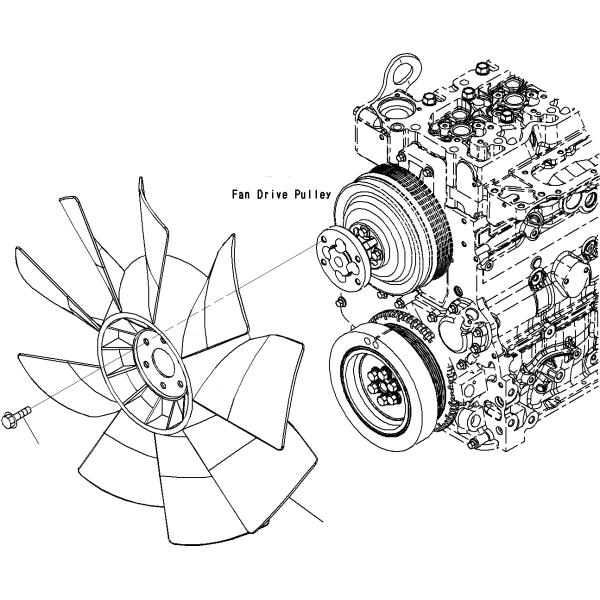 Fan Drive Pulley