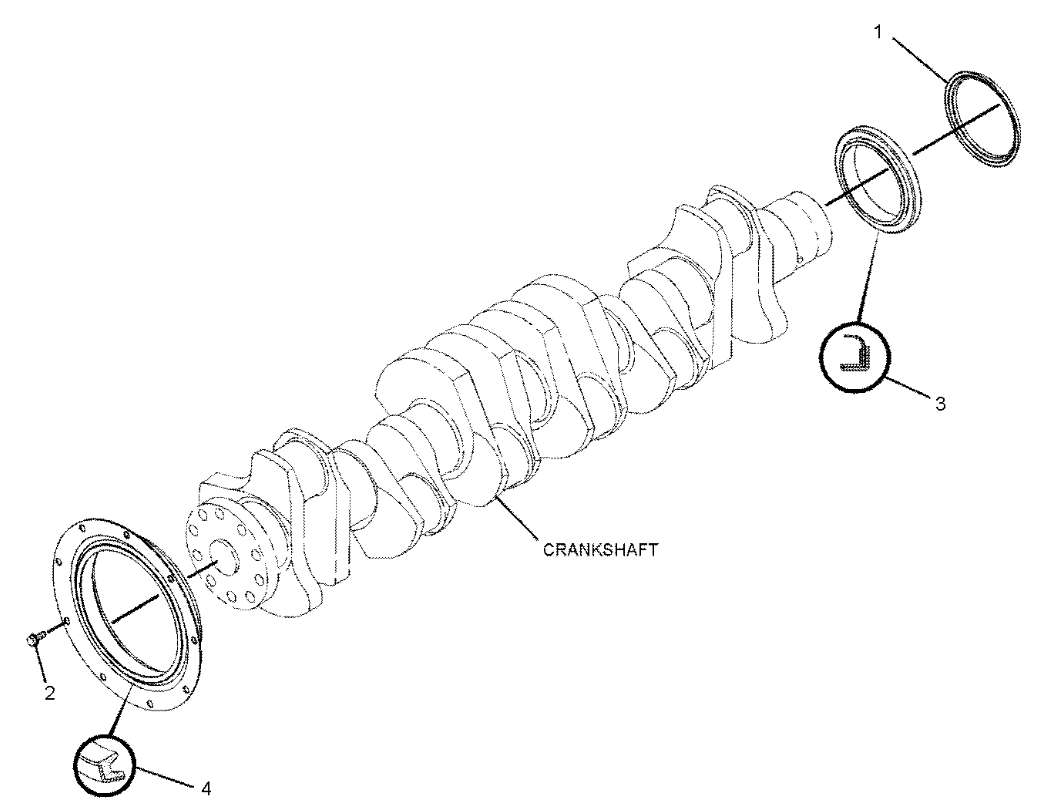 1

3

CRANKSHAFT

2

4