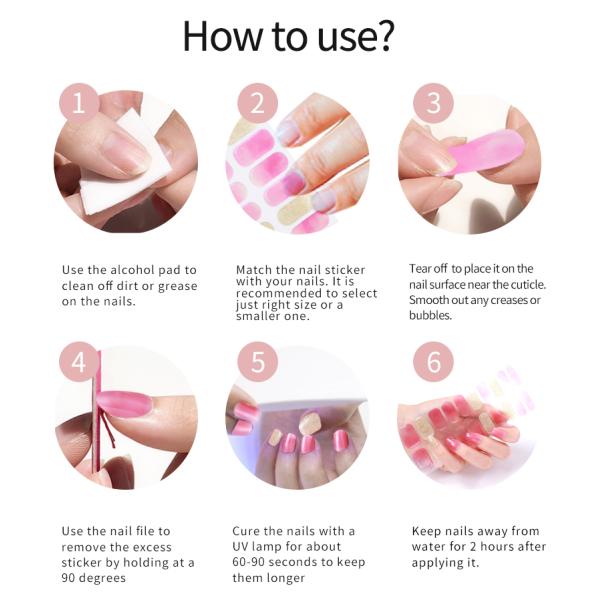 How to use?

1

Use the alcohol pad to clean off dirt or grease on the nails.

2

Match the nail sticker with your nails. It is recommended to select just right size or a smaller one.

3

Tear off to place it on the nail surface near the cuticle. Smooth out any creases or bubbles.

4

Use the nail file to remove the excess sticker by holding at a 90 degrees

5

Cure the nails with a UV lamp for about 60-90 seconds to keep them longer

6

Keep nails away from water for 2 hours after applying it.