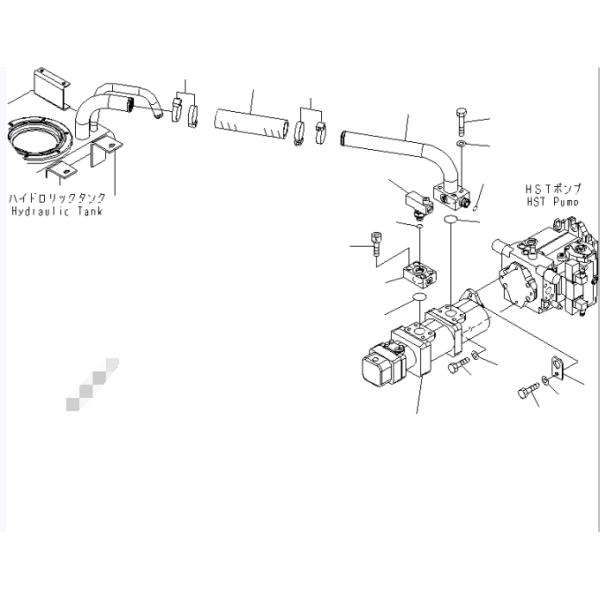 ハイドロリックタンク
Hydraulic Tank

HSTポンプ
HST Pump