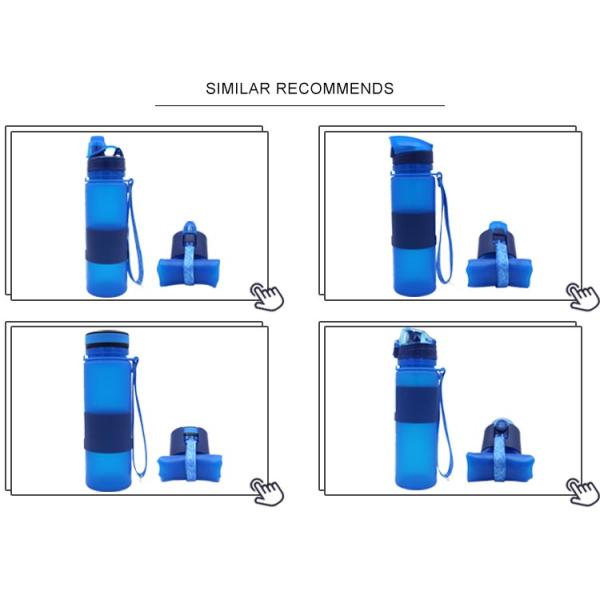 SIMILAR RECOMMENDS