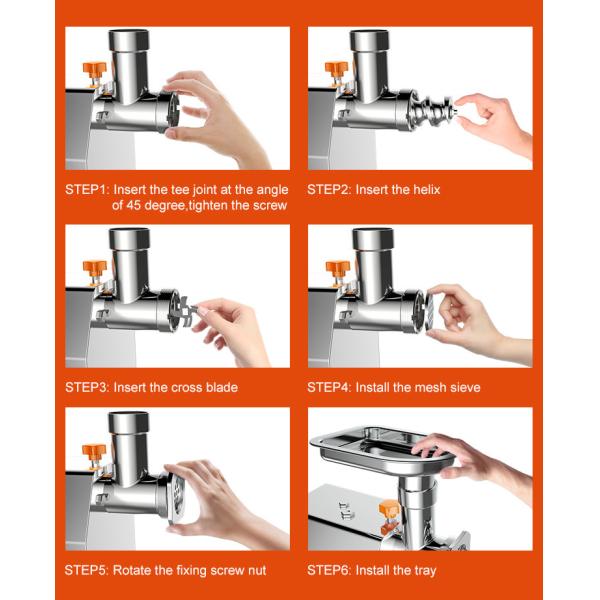 STEP1: Insert the tee joint at the angle of 45 degree,tighten the screw

STEP2: Insert the helix

STEP3: Insert the cross blade

STEP4: Install the mesh sieve

STEP5: Rotate the fixing screw nut

STEP6: Install the tray