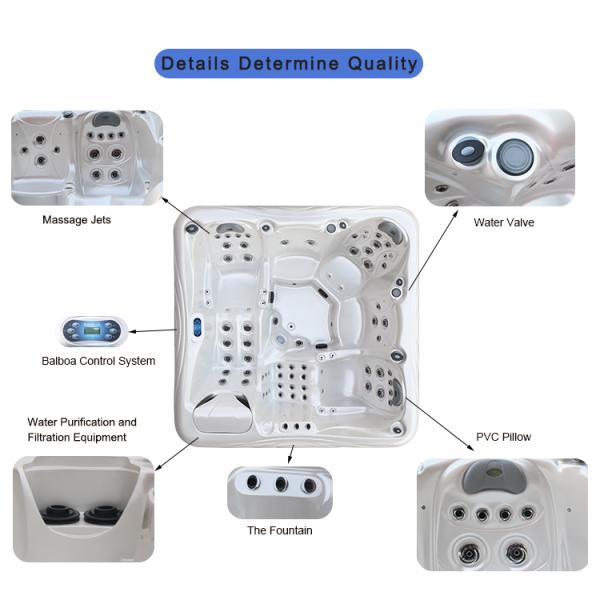 Details Determine Quality

Massage Jets

Water Valve

Balboa Control System

Water Purification and Filtration Equipment

PVC Pillow

The Fountain