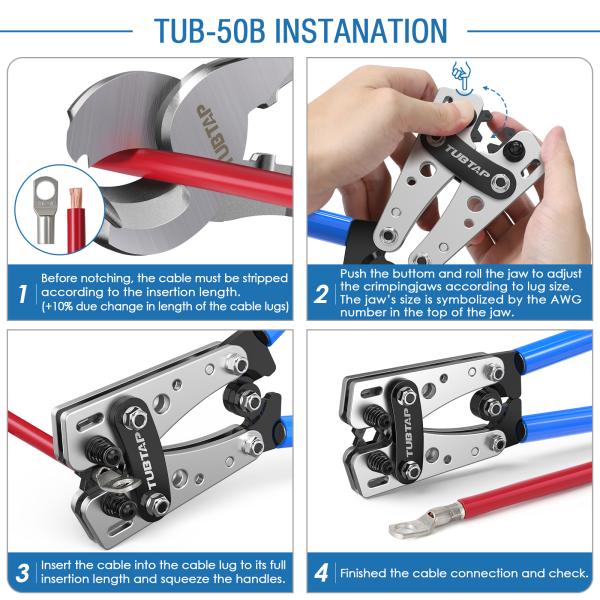 TUB-50B INSTANATION

TUBTAP

1 Before notching, the cable must be stripped according to the insertion length. (+10% due change in length of the cable lugs)

TUBTAP

2 Push the buttom and roll the jaw to adjust the crimpingjaws according to lug size. The jaw's size is symbolized by the AWG number in the top of the jaw.

TUBTAP

3 Insert the cable into the cable lug to its full insertion length and squeeze the handles.

TUBTAP

4 Finished the cable connection and check.