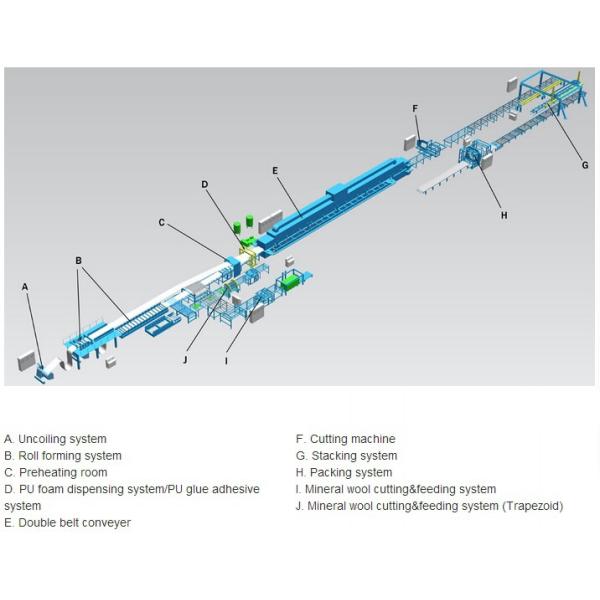 F

G

E

D

H

C

B

A

J

I

A. Uncoiling system
B. Roll forming system
C. Preheating room
D. PU foam dispensing system/PU glue adhesive system
E. Double belt conveyer

F. Cutting machine
G. Stacking system
H. Packing system
I. Mineral wool cutting&feeding system
J. Mineral wool cutting&feeding system (Trapezoid)