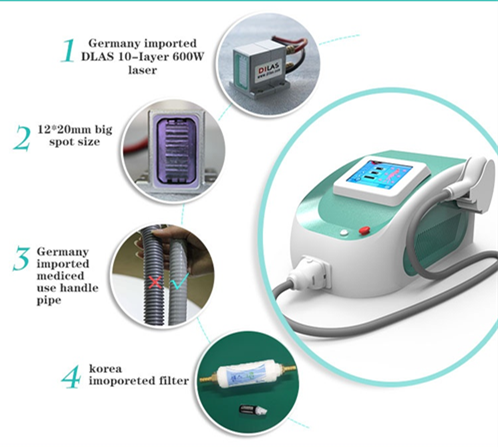 1 Germany imported DLAS 10-Iayer 600W laser

DILAS

2 12*20mm big spot size

3 Germany imported mediced use handle pipe

4 korea imoporeted filter