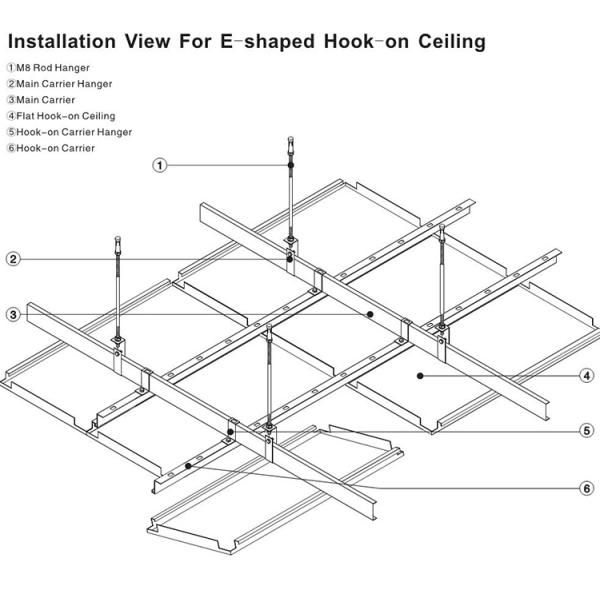 Installation View For E-shaped Hook-on Ceiling

①M8 Rod Hanger
②Main Carrier Hanger
③Main Carrier
④Flat Hook-on Ceiling
⑤Hook-on Carrier Hanger
⑥Hook-on Carrier

1
2
3
4
5
6