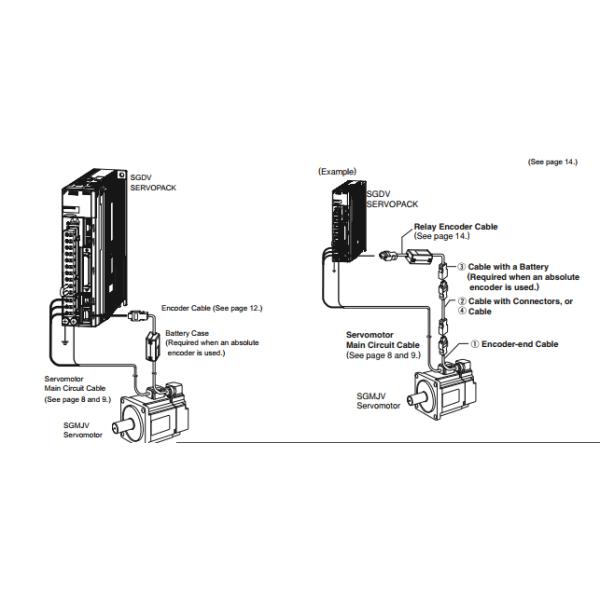 SGDV SERVOPACK

Encoder Cable (See page 12.)

Battery Case (Required when an absolute encoder is used.)

Servomotor Main Circuit Cable (See page 8 and 9.)

SGMJV Servomotor

(See page 14.)

(Example)

SGDV SERVOPACK

Relay Encoder Cable (See page 14.)

③ Cable with a Battery (Required when an absolute encoder is used.)

② Cable with Connectors, or ④ Cable

Servomotor Main Circuit Cable (See page 8 and 9.)

① Encoder-end Cable

SGMJV Servomotor