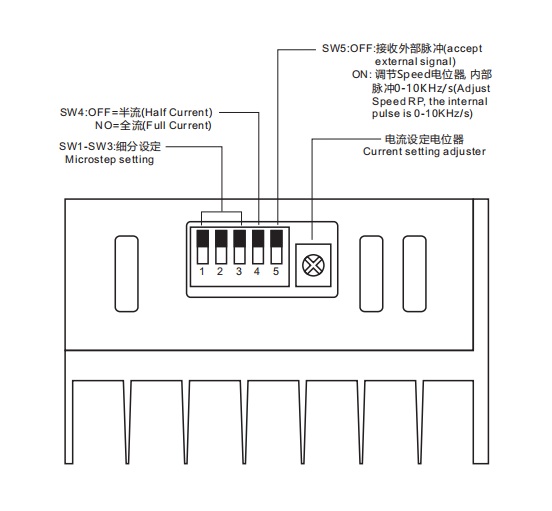 SW5:OFF:接收外部脉冲(accept external signal)
ON: 调节Speed电位器, 内部脉冲0-10KHz/s(Adjust Speed RP, the internal pulse is 0-10KHz/s)

SW4:OFF=半流(Half Current)
NO=全流(Full Current)

SW1-SW3:细分设定
Microstep setting

电流设定电位器
Current setting adjuster

1 2 3 4 5