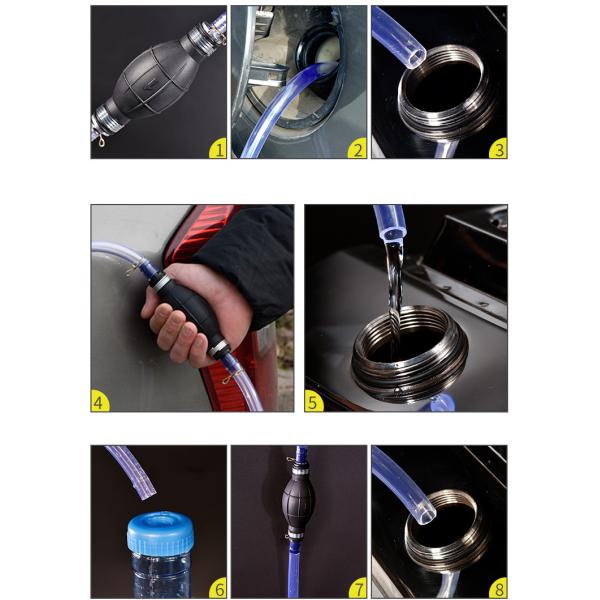 1
2
3
4
5
6
7
8