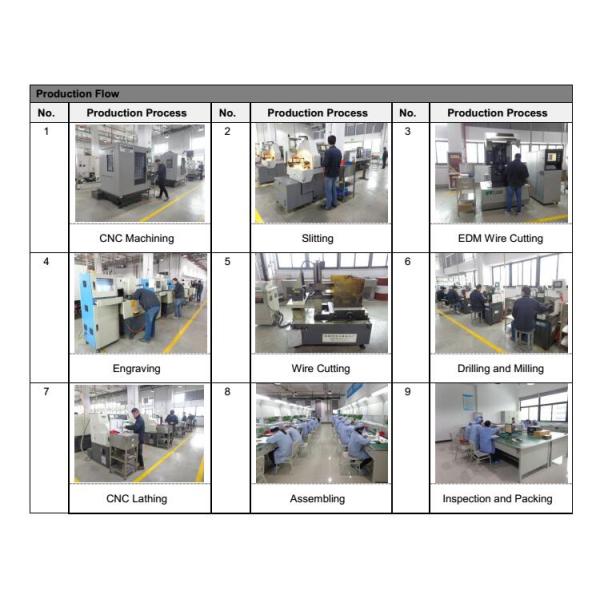 Production Flow

| No. | Production Process | No. | Production Process | No. | Production Process |
|---|---|---|---|---|---|
| 1 | CNC Machining | 2 | Slitting | 3 | EDM Wire Cutting |
| 4 | Engraving | 5 | Wire Cutting | 6 | Drilling and Milling |
| 7 | CNC Lathing | 8 | Assembling | 9 | Inspection and Packing |