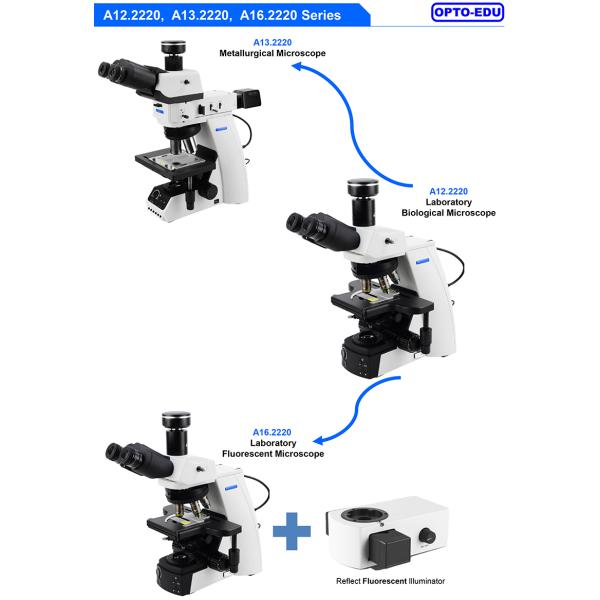 A12.2220, A13.2220, A16.2220 Series

OPTO-EDU

A13.2220
Metallurgical Microscope

A12.2220
Laboratory
Biological Microscope

A16.2220
Laboratory
Fluorescent Microscope

Reflect Fluorescent Illuminator