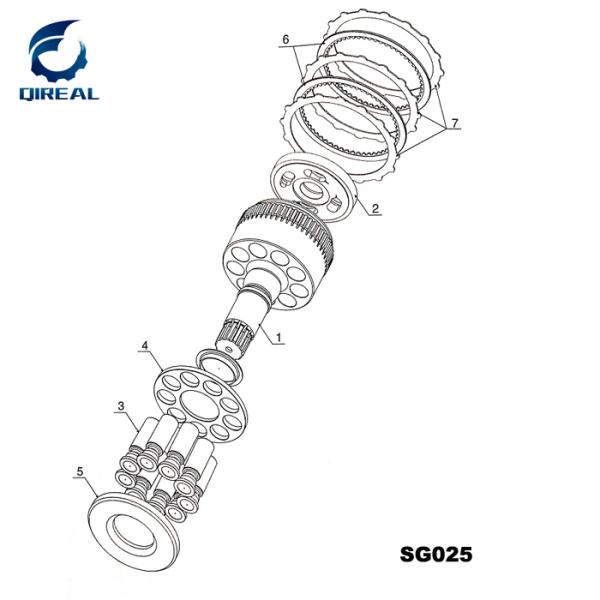 QIREAL

6

7

2

1

4

3

5

SG025