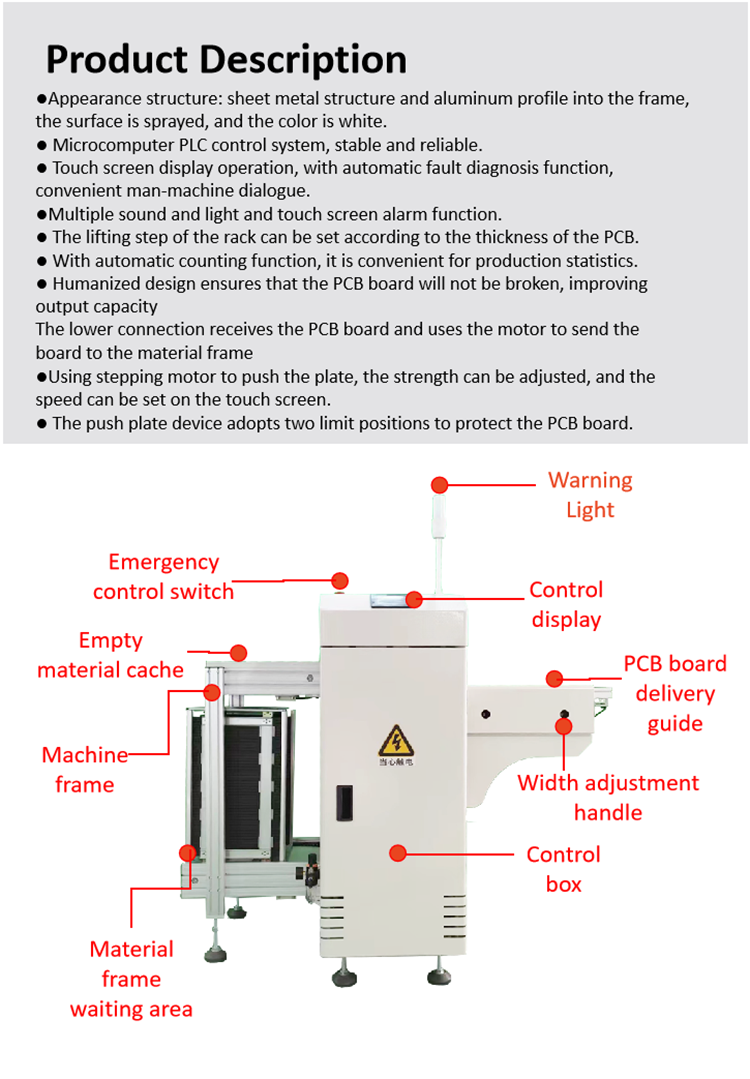 Product Description

●Appearance structure: sheet metal structure and aluminum profile into the frame, the surface is sprayed, and the color is white.
● Microcomputer PLC control system, stable and reliable.
● Touch screen display operation, with automatic fault diagnosis function, convenient man-machine dialogue.
●Multiple sound and light and touch screen alarm function.
● The lifting step of the rack can be set according to the thickness of the PCB.
● With automatic counting function, it is convenient for production statistics.
● Humanized design ensures that the PCB board will not be broken, improving output capacity
The lower connection receives the PCB board and uses the motor to send the board to the material frame
●Using stepping motor to push the plate, the strength can be adjusted, and the speed can be set on the touch screen.
● The push plate device adopts two limit positions to protect the PCB board.

Warning Light

Emergency control switch

Control display

Empty material cache

PCB board delivery guide

Machine frame

当心触电

Width adjustment handle

Control box

Material frame waiting area