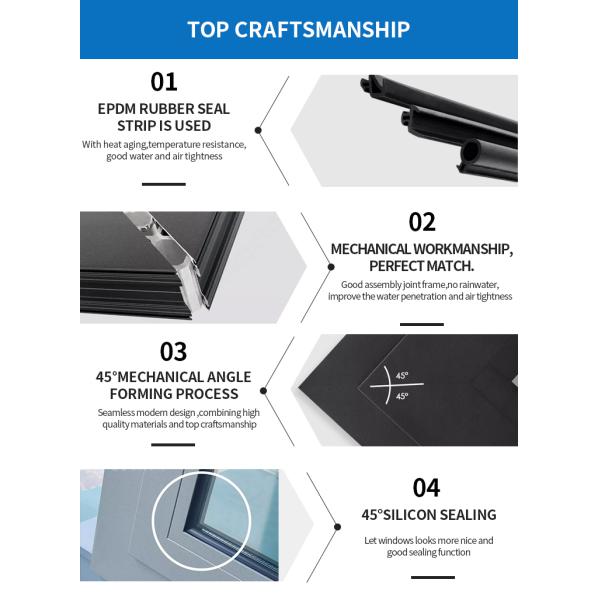 TOP CRAFTSMANSHIP

01

EPDM RUBBER SEAL STRIP IS USED

With heat aging,temperature resistance, good water and air tightness

02

MECHANICAL WORKMANSHIP, PERFECT MATCH.

Good assembly joint frame,no rainwater, improve the water penetration and air tightness

03

45°MECHANICAL ANGLE FORMING PROCESS

Seamless modern design ,combining high quality materials and top craftsmanship

45°

45°

04

45°SILICON SEALING

Let windows looks more nice and good sealing function