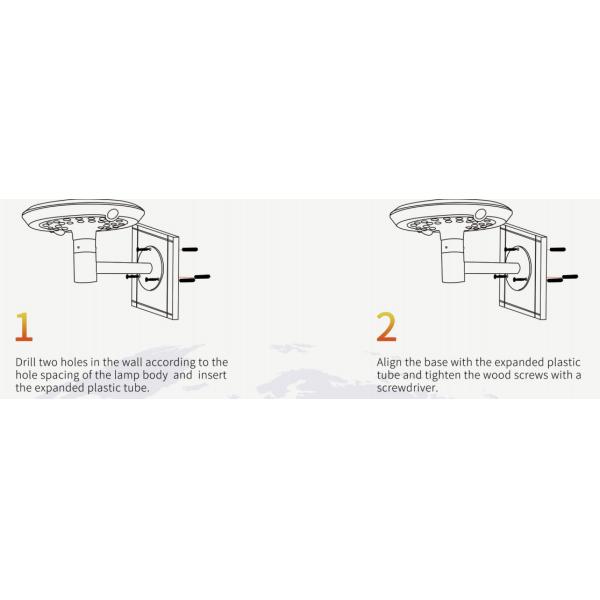 1

Drill two holes in the wall according to the hole spacing of the lamp body and insert the expanded plastic tube.

2

Align the base with the expanded plastic tube and tighten the wood screws with a screwdriver.