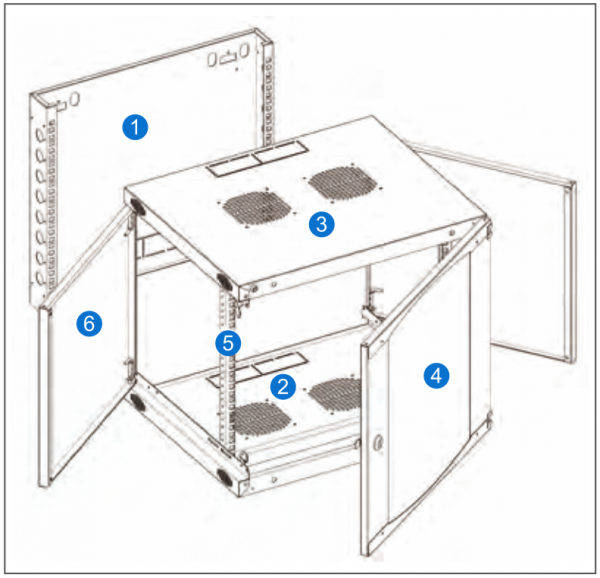 1
3
6
5
2
4