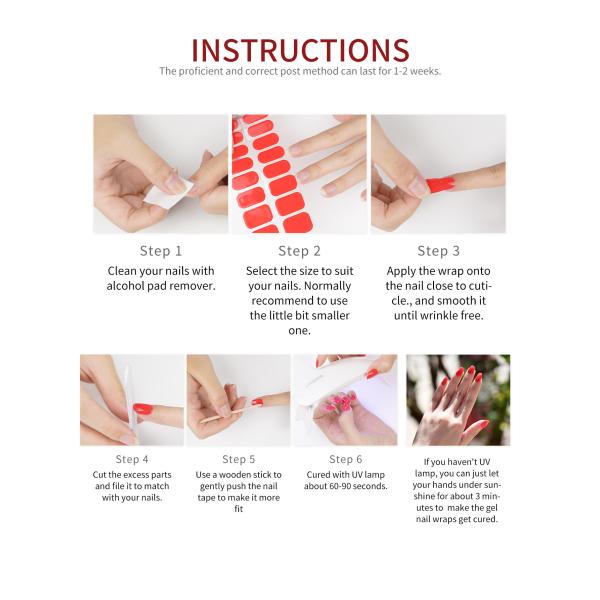 INSTRUCTIONS
The proficient and correct post method can last for 1-2 weeks.

Step 1
Clean your nails with alcohol pad remover.

Step 2
Select the size to suit your nails. Normally recommend to use the little bit smaller one.

Step 3
Apply the wrap onto the nail close to cuticle., and smooth it until wrinkle free.

Step 4
Cut the excess parts and file it to match with your nails.

Step 5
Use a wooden stick to gently push the nail tape to make it more fit

Step 6
Cured with UV lamp about 60-90 seconds.

If you haven't UV lamp, you can just let your hands under sunshine for about 3 minutes to make the gel nail wraps get cured.