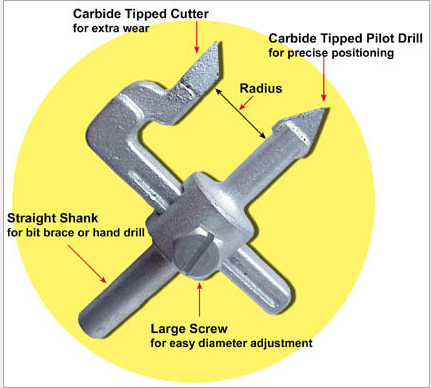 Carbide Tipped Cutter
for extra wear

Carbide Tipped Pilot Drill
for precise positioning

Radius

Straight Shank
for bit brace or hand drill

Large Screw
for easy diameter adjustment