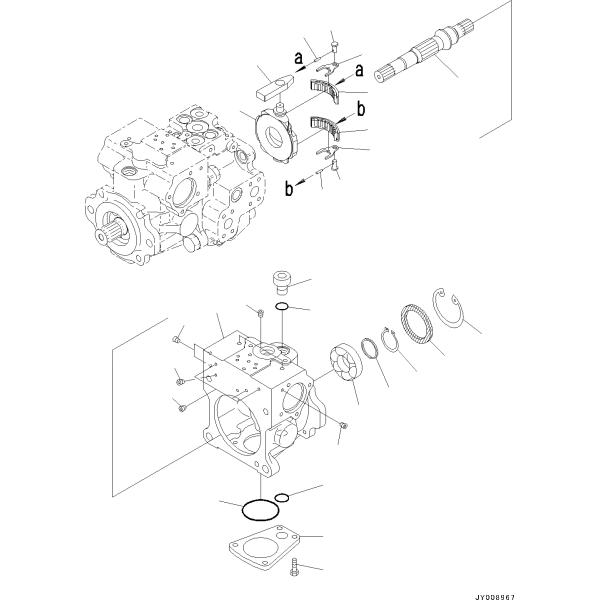 a
a
b
b
JY008967