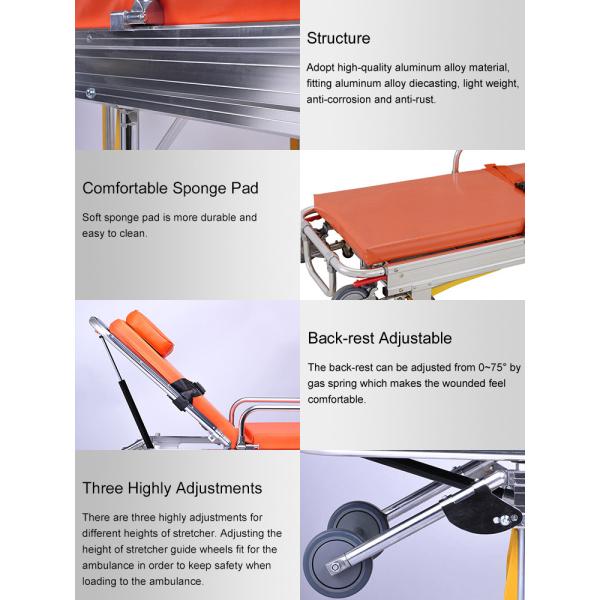 Structure

Adopt high-quality aluminum alloy material, fitting aluminum alloy diecasting, light weight, anti-corrosion and anti-rust.

Comfortable Sponge Pad

Soft sponge pad is more durable and easy to clean.

Back-rest Adjustable

The back-rest can be adjusted from 0~75° by gas spring which makes the wounded feel comfortable.

Three Highly Adjustments

There are three highly adjustments for different heights of stretcher. Adjusting the height of stretcher guide wheels fit for the ambulance in order to keep safety when loading to the ambulance.