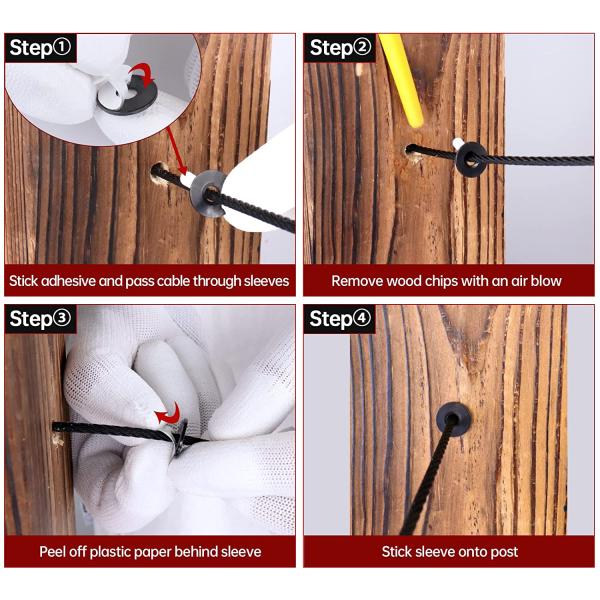 Step①

Stick adhesive and pass cable through sleeves

Step②

Remove wood chips with an air blow

Step③

Peel off plastic paper behind sleeve

Step④

Stick sleeve onto post