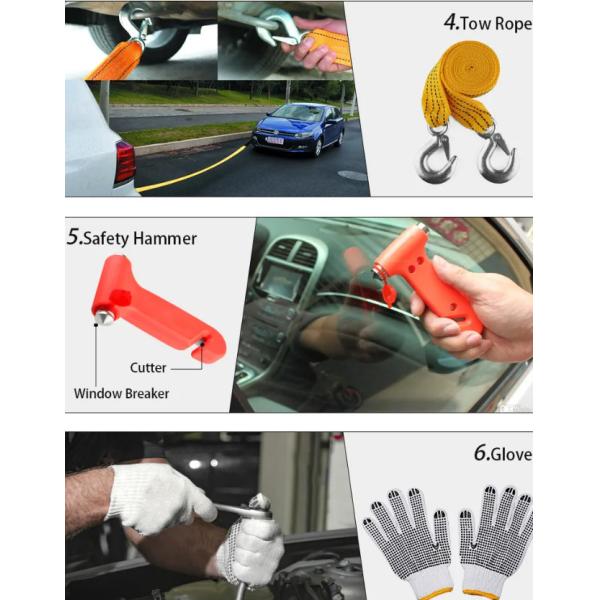 4.Tow Rope

5.Safety Hammer

Cutter

Window Breaker

6.Glove