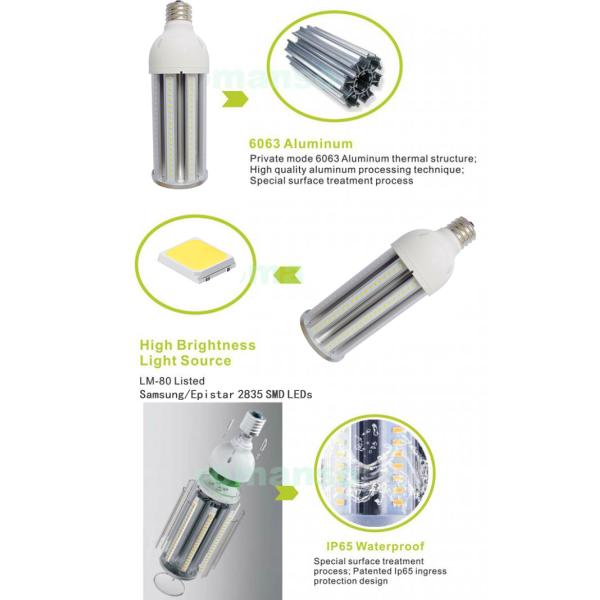 6063 Aluminum

Private mode 6063 Aluminum thermal structure; High quality aluminum processing technique; Special surface treatment process

High Brightness Light Source

LM-80 Listed
Samsung/Epistar 2835 SMD LEDs

IP65 Waterproof

Special surface treatment process; Patented Ip65 ingress protection design