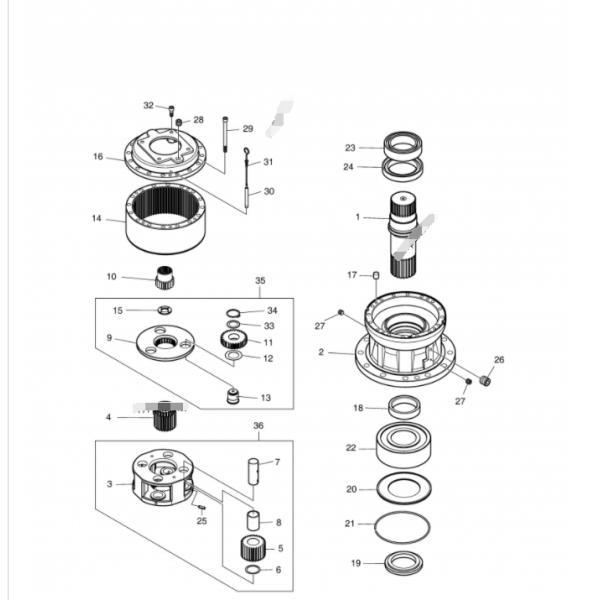 32
28
29
16
31
30
14
10
35
15
34
33
9
11
12
13
4
36
7
3
25
8
5
6
23
24
1
17
27
2
26
27
18
22
20
21
19