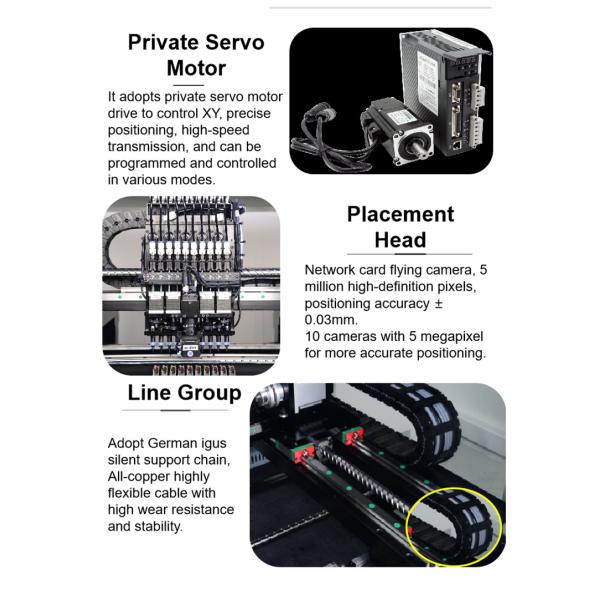 Private Servo Motor

It adopts private servo motor drive to control XY, precise positioning, high-speed transmission, and can be programmed and controlled in various modes.

Placement Head

Network card flying camera, 5 million high-definition pixels, positioning accuracy ± 0.03mm.
10 cameras with 5 megapixel for more accurate positioning.

Line Group

Adopt German igus silent support chain, All-copper highly flexible cable with high wear resistance and stability.