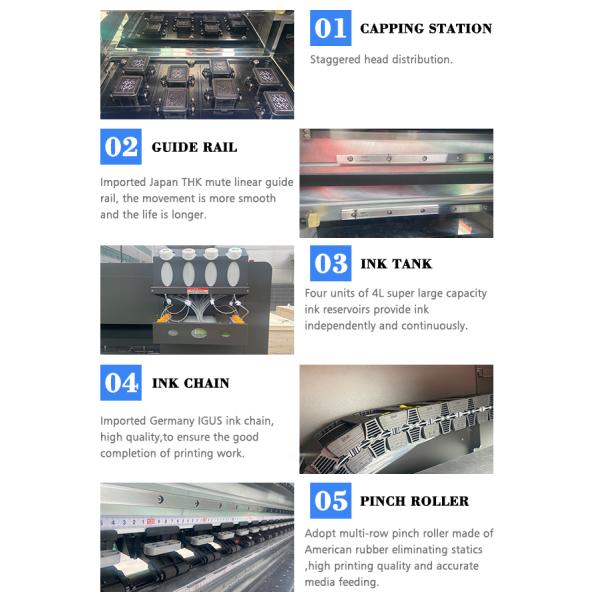 01 CAPPING STATION

Staggered head distribution.

02 GUIDE RAIL

Imported Japan THK mute linear guide rail, the movement is more smooth and the life is longer.

03 INK TANK

Four units of 4L super large capacity ink reservoirs provide ink independently and continuously.

04 INK CHAIN

Imported Germany IGUS ink chain, high quality,to ensure the good completion of printing work.

05 PINCH ROLLER

Adopt multi-row pinch roller made of American rubber eliminating statics ,high printing quality and accurate media feeding.