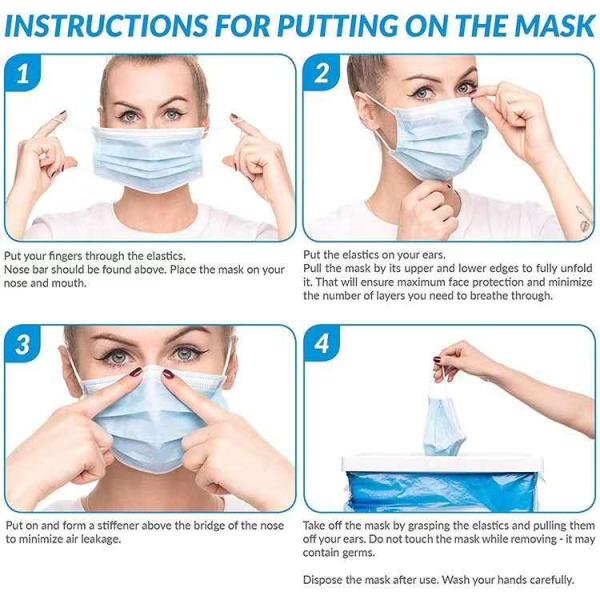 INSTRUCTIONS FOR PUTTING ON THE MASK

1

Put your fingers through the elastics.
Nose bar should be found above. Place the mask on your nose and mouth.

2

Put the elastics on your ears.
Pull the mask by its upper and lower edges to fully unfold it. That will ensure maximum face protection and minimize the number of layers you need to breathe through.

3

Put on and form a stiffener above the bridge of the nose to minimize air leakage.

4

Take off the mask by grasping the elastics and pulling them off your ears. Do not touch the mask while removing - it may contain germs.

Dispose the mask after use. Wash your hands carefully.