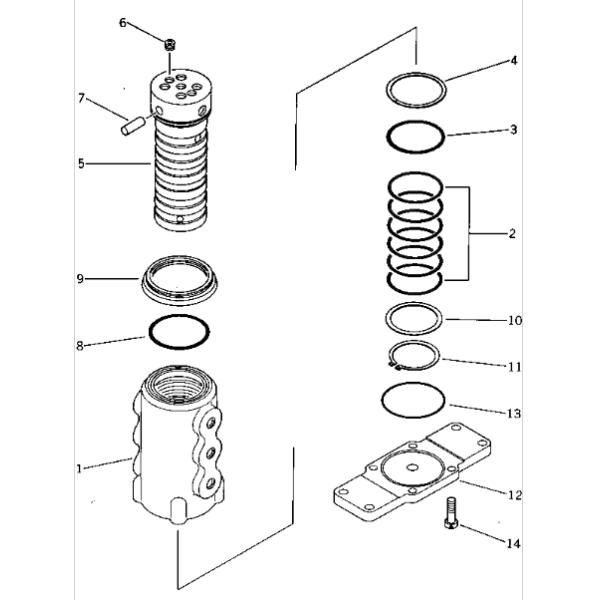 6
7
5
9
8
1
4
3
2
10
11
13
12
14