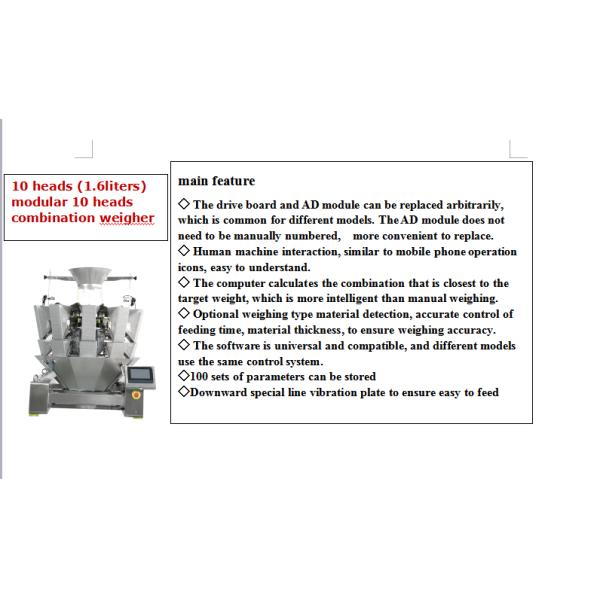 10 heads (1.6liters) modular 10 heads combination weigher

main feature

◇ The drive board and AD module can be replaced arbitrarily, which is common for different models. The AD module does not need to be manually numbered, more convenient to replace.
◇ Human machine interaction, similar to mobile phone operation icons, easy to understand.
◇ The computer calculates the combination that is closest to the target weight, which is more intelligent than manual weighing.
◇ Optional weighing type material detection, accurate control of feeding time, material thickness, to ensure weighing accuracy.
◇ The software is universal and compatible, and different models use the same control system.
◇100 sets of parameters can be stored
◇Downward special line vibration plate to ensure easy to feed