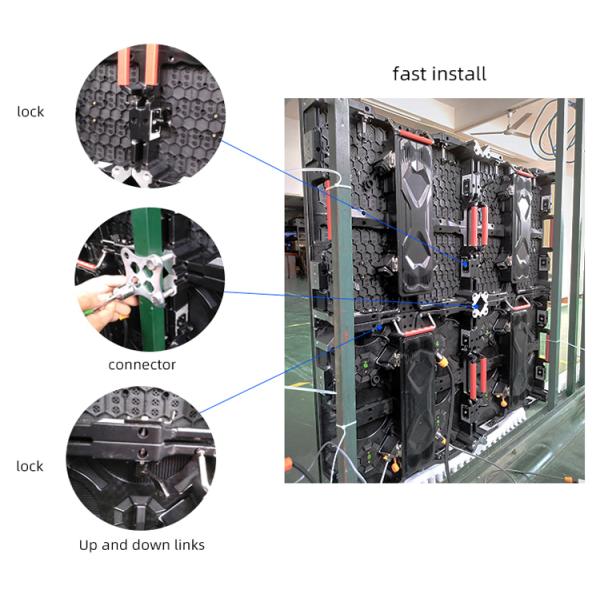 fast install

lock

connector

lock

Up and down links