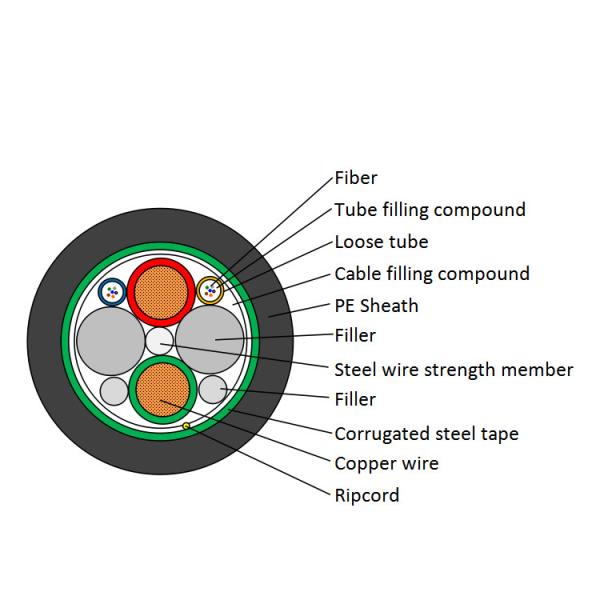 Fiber

Tube filling compound

Loose tube

Cable filling compound

PE Sheath

Filler

Steel wire strength member

Filler

Corrugated steel tape

Copper wire

Ripcord