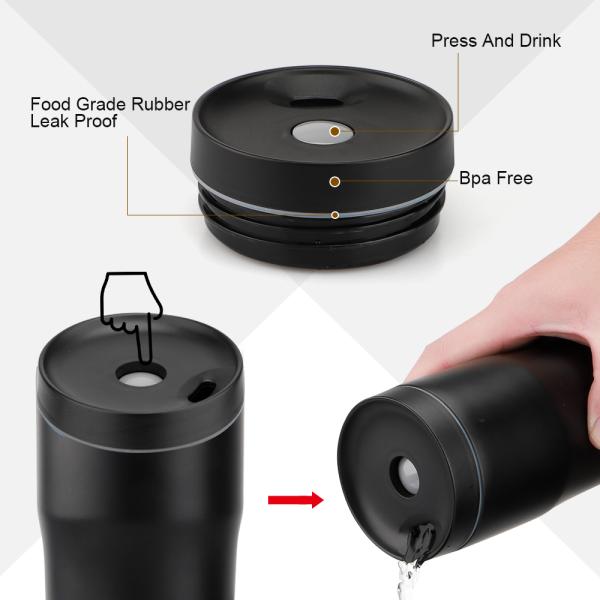 Press And Drink

Food Grade Rubber
Leak Proof

Bpa Free