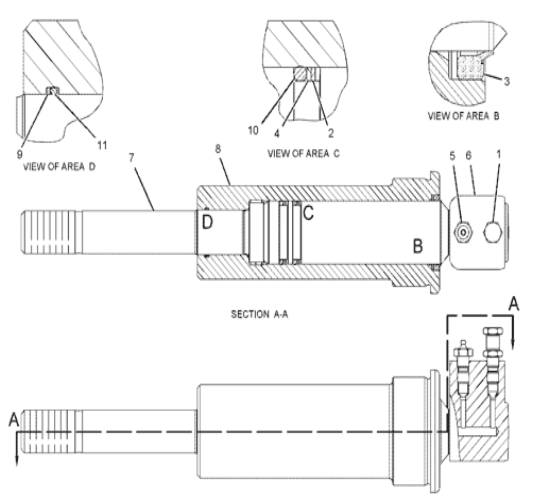 9
11
VIEW OF AREA D

10
4
2
VIEW OF AREA C

3
VIEW OF AREA B

7
8
5
6
1
D
C
B

SECTION A-A

A
A