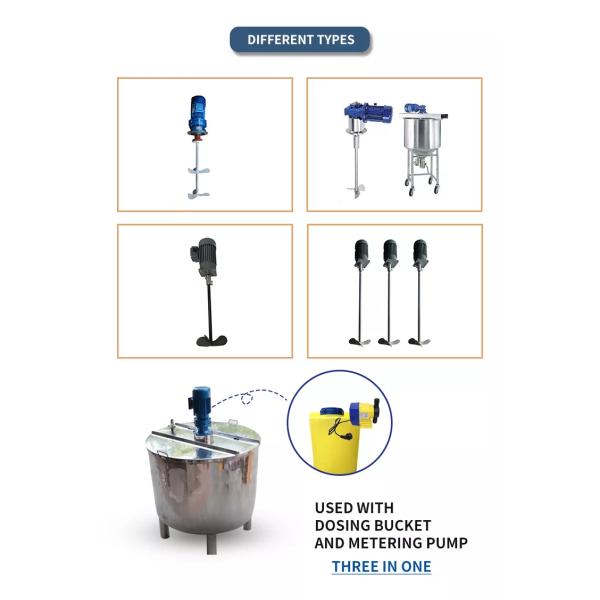 DIFFERENT TYPES

USED WITH
DOSING BUCKET
AND METERING PUMP

THREE IN ONE