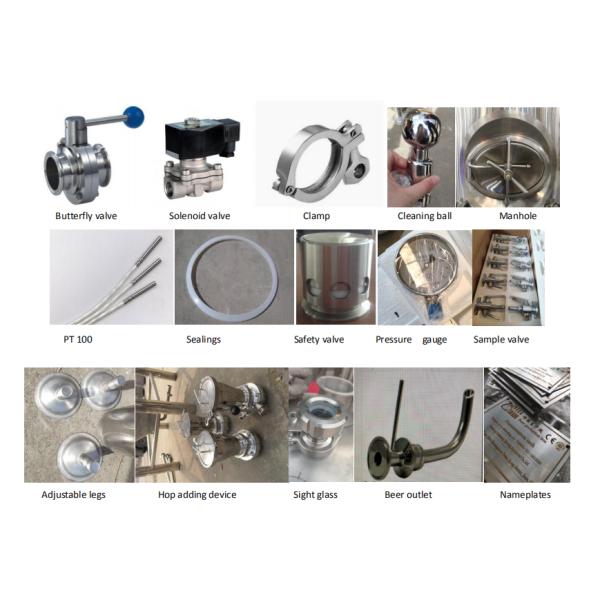 Butterfly valve
Solenoid valve
Clamp
Cleaning ball
Manhole

PT 100
Sealings
Safety valve
Pressure gauge
Sample valve

Adjustable legs
Hop adding device
Sight glass
Beer outlet
Nameplates