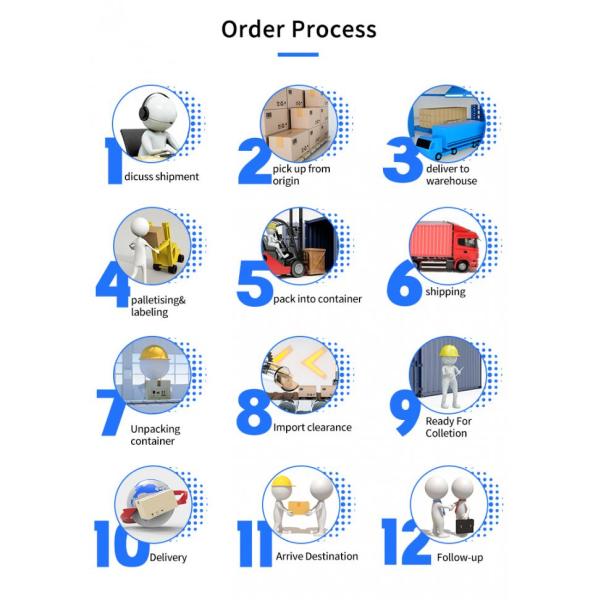 Order Process

1 dicuss shipment

2 pick up from origin

3 deliver to warehouse

4 palletising& labeling

5 pack into container

6 shipping

7 Unpacking container

8 Import clearance

9 Ready For Colletion

10 Delivery

11 Arrive Destination

12 Follow-up