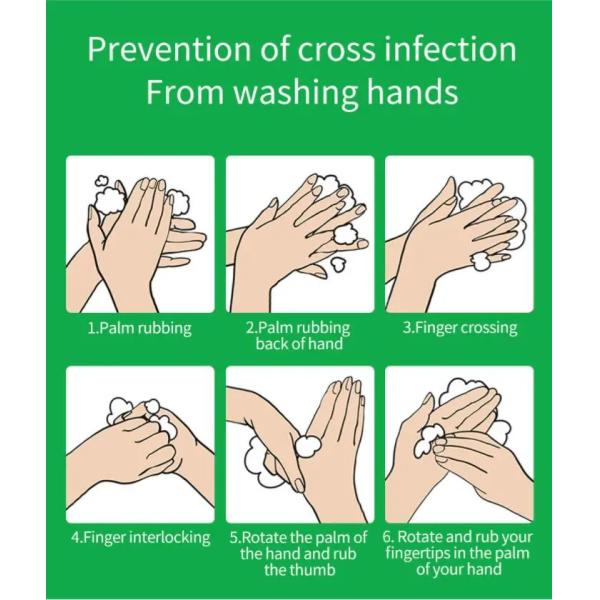 Prevention of cross infection
From washing hands

1.Palm rubbing

2.Palm rubbing back of hand

3.Finger crossing

4.Finger interlocking

5.Rotate the palm of the hand and rub the thumb

6. Rotate and rub your fingertips in the palm of your hand