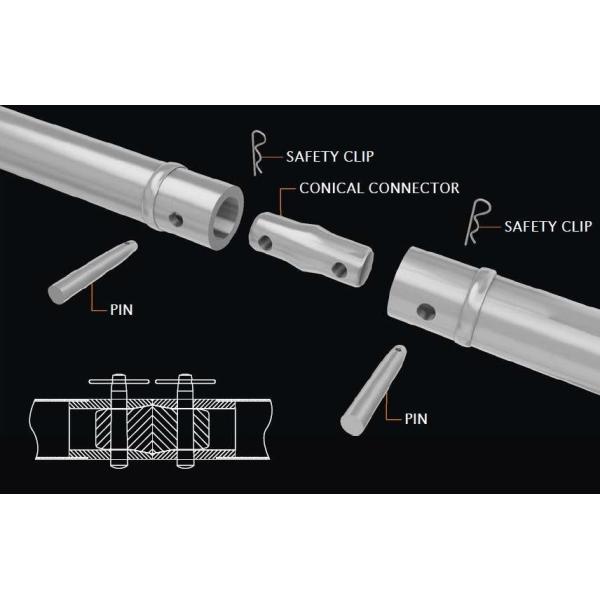 SAFETY CLIP

CONICAL CONNECTOR

SAFETY CLIP

PIN

PIN