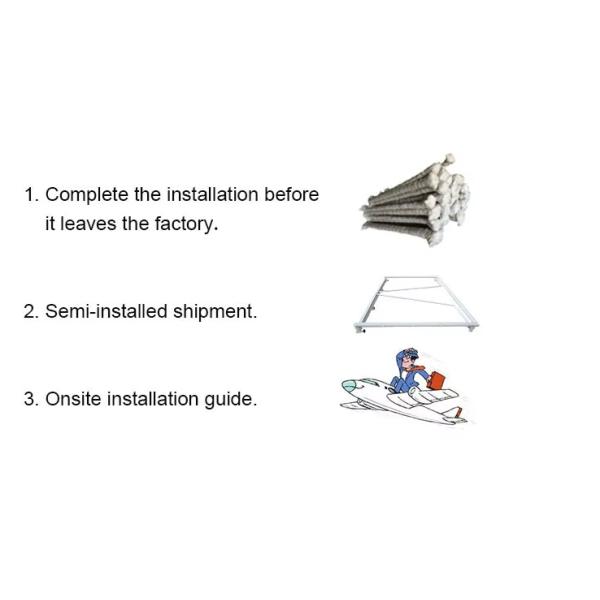 1. Complete the installation before it leaves the factory.

2. Semi-installed shipment.

3. Onsite installation guide.