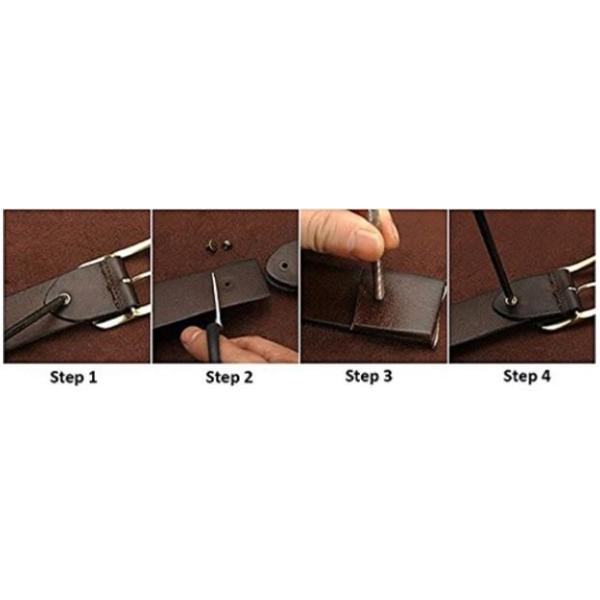 Step 1

Step 2

Step 3

Step 4