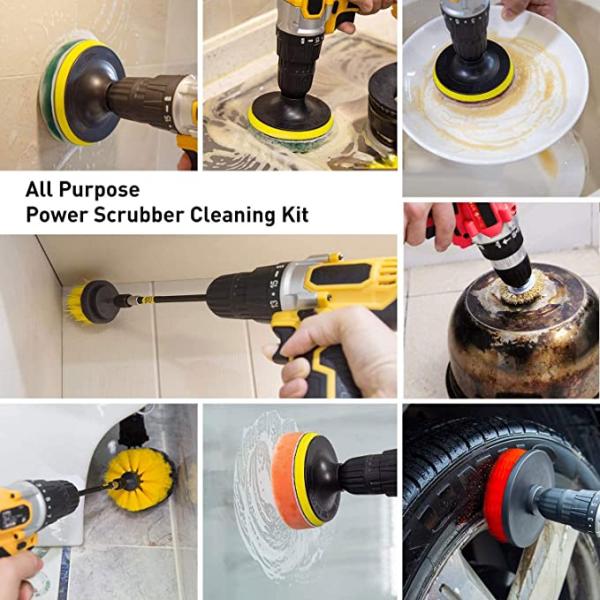 All Purpose
Power Scrubber Cleaning Kit