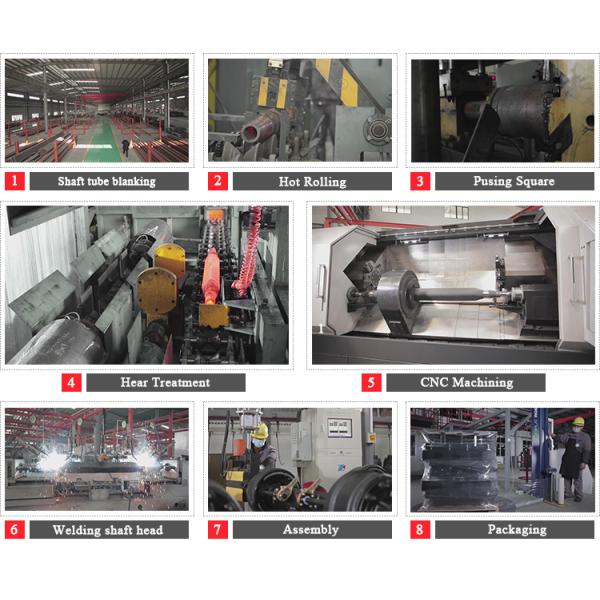 1 Shaft tube blanking

2 Hot Rolling

3 Pusing Square

4 Hear Treatment

5 CNC Machining

6 Welding shaft head

7 Assembly

8 Packaging