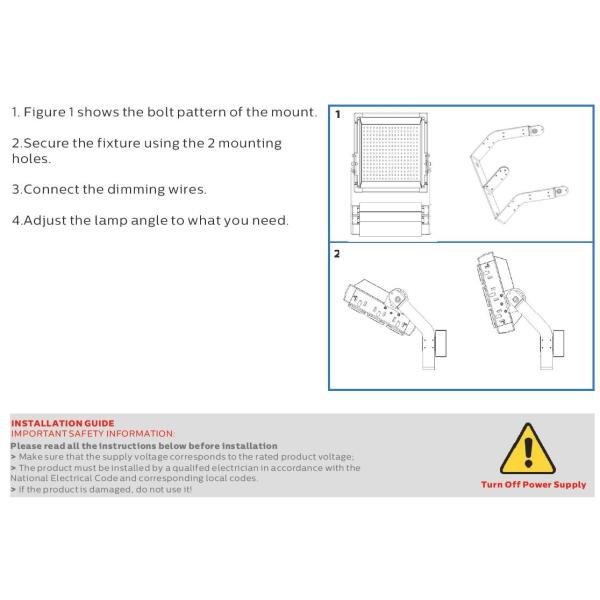 1. Figure 1 shows the bolt pattern of the mount.

2.Secure the fixture using the 2 mounting holes.

3.Connect the dimming wires.

4.Adjust the lamp angle to what you need.

1

2

INSTALLATION GUIDE
IMPORTANT SAFETY INFORMATION:
Please read all the instructions below before installation
> Make sure that the supply voltage corresponds to the rated product voltage;
> The product must be installed by a qualifed electrician in accordance with the National Electrical Code and corresponding local codes.
> If the product is damaged, do not use it!

Turn Off Power Supply